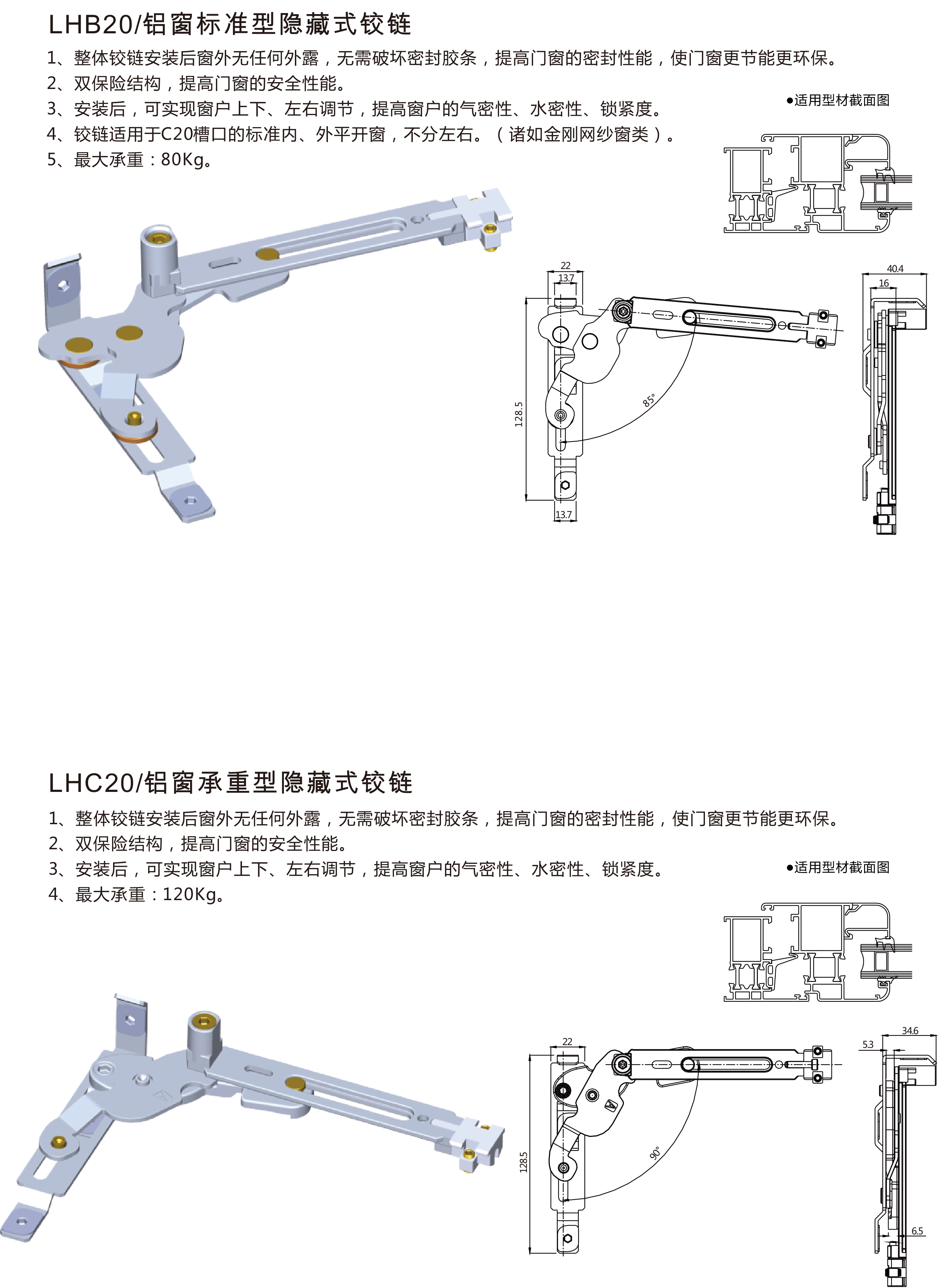 LHB20/铝窗标准型隐藏式铰链

1、整体铰链安装后窗外无任何外露，无需破坏密封胶条，提高门窗的密封性能，使门窗更节能更环保。
2、双保险结构，提高门窗的安全性能。
3、安装后，可实现窗户上下、左右调节，提高窗户的气密性、水密性、锁紧度。
4、铰链适用于C20槽口的标准内、外平开窗，不分左右。（诸如金刚网纱窗类）。
5、最大承重：80Kg。

●适用型材截面图

22
13.7
128.5
85°
13.7
40.4
16

LHC20/铝窗承重型隐藏式铰链

1、整体铰链安装后窗外无任何外露，无需破坏密封胶条，提高门窗的密封性能，使门窗更节能更环保。
2、双保险结构，提高门窗的安全性能。
3、安装后，可实现窗户上下、左右调节，提高窗户的气密性、水密性、锁紧度。
4、最大承重：120Kg。

●适用型材截面图

22
128.5
90°
34.6
5.3
6.5